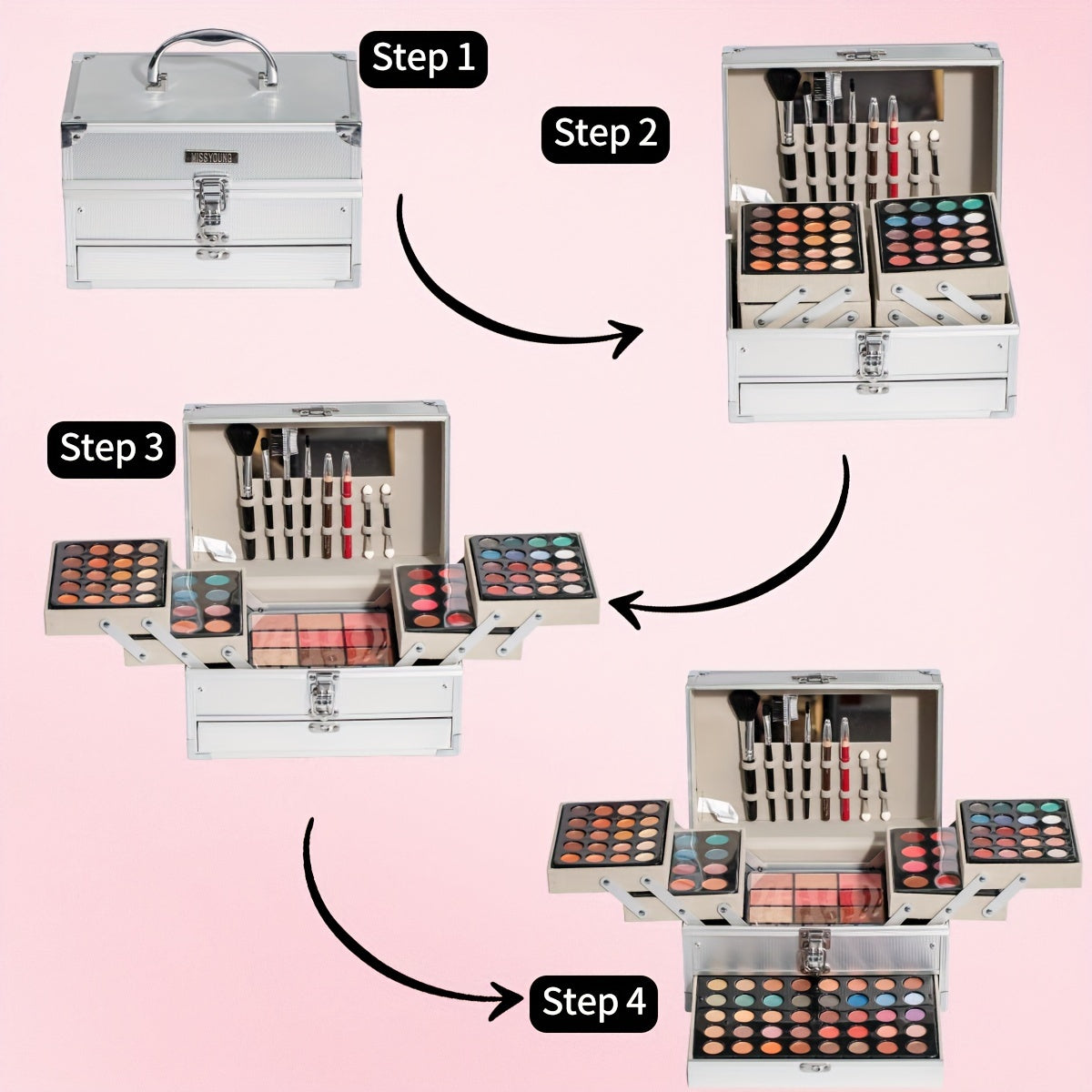 Step 1

MISSYOUNG

Step 2

Step 3

Step 4